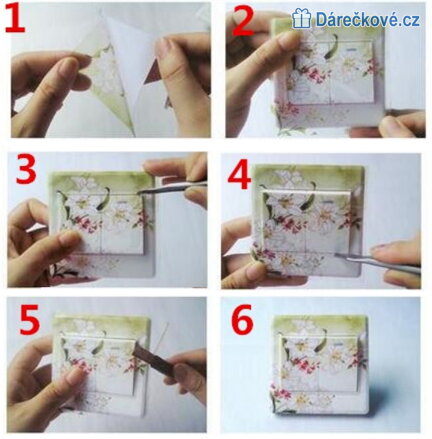 1

2

Dárečkové.cz

3

4

5

6